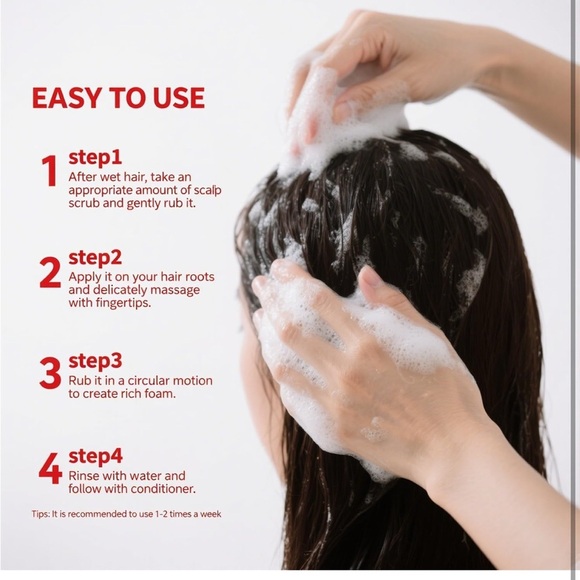 EASY TO USE

1 step1
After wet hair, take an appropriate amount of scalp scrub and gently rub it.

2 step2
Apply it on your hair roots and delicately massage with fingertips.

3 step3
Rub it in a circular motion to create rich foam.

4 step4
Rinse with water and follow with conditioner.

Tips: It is recommended to use 1-2 times a week